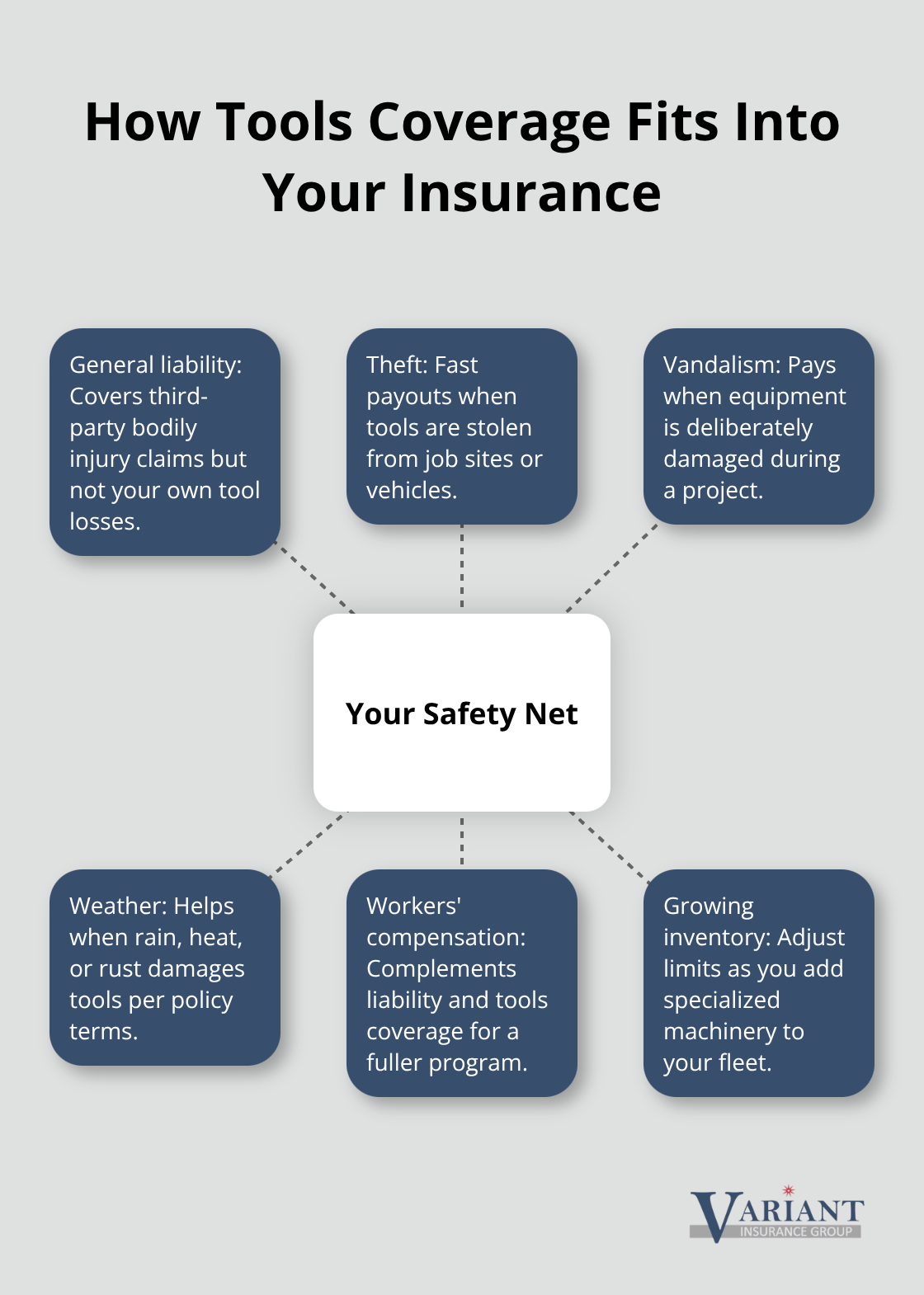 How Tools Coverage Fits Into Your Insurance

General liability: Covers third-party bodily injury claims but not your own tool losses.

Theft: Fast payouts when tools are stolen from job sites or vehicles.

Vandalism: Pays when equipment is deliberately damaged during a project.

Your Safety Net

Weather: Helps when rain, heat, or rust damages tools per policy terms.

Workers' compensation: Complements liability and tools coverage for a fuller program.

Growing inventory: Adjust limits as you add specialized machinery to your fleet.

VARIANT
INSURANCE GROUP