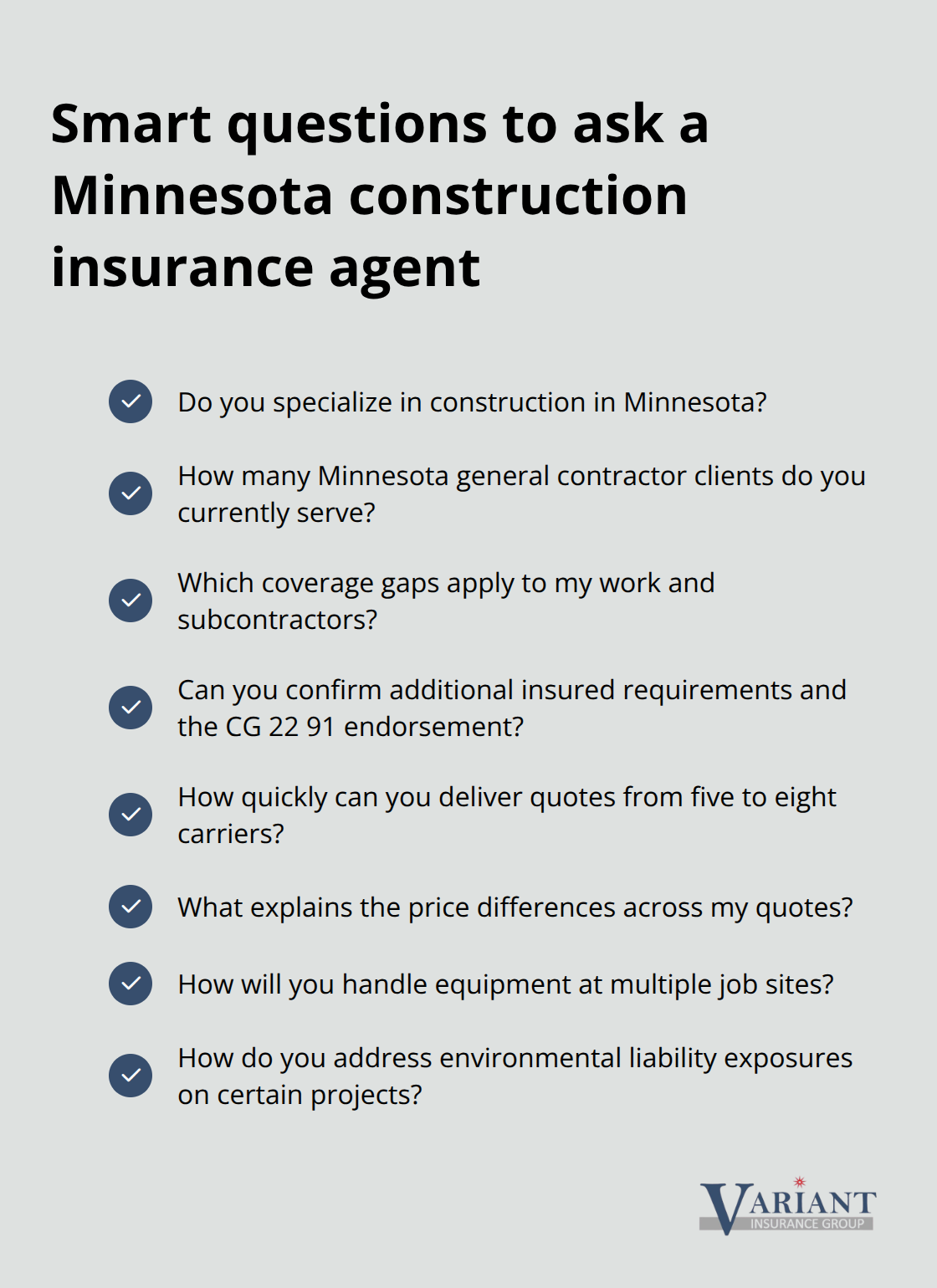 Smart questions to ask a Minnesota construction insurance agent

Do you specialize in construction in Minnesota?

How many Minnesota general contractor clients do you currently serve?

Which coverage gaps apply to my work and subcontractors?

Can you confirm additional insured requirements and the CG 22 91 endorsement?

How quickly can you deliver quotes from five to eight carriers?

What explains the price differences across my quotes?

How will you handle equipment at multiple job sites?

How do you address environmental liability exposures on certain projects?

VARIANT
INSURANCE GROUP