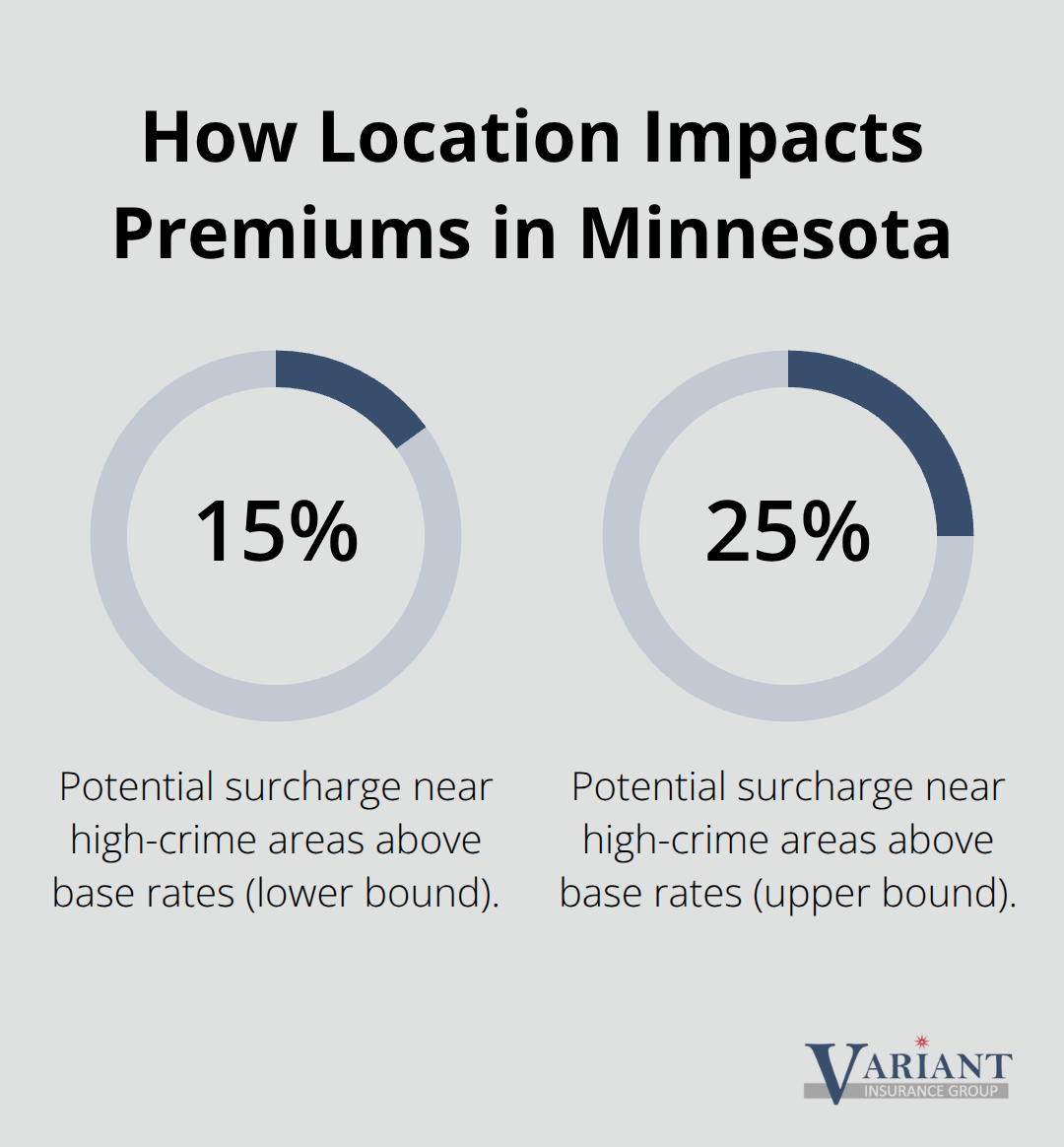 How Location Impacts Premiums in Minnesota

15%

Potential surcharge near high-crime areas above base rates (lower bound).

25%

Potential surcharge near high-crime areas above base rates (upper bound).

VARIANT
INSURANCE GROUP