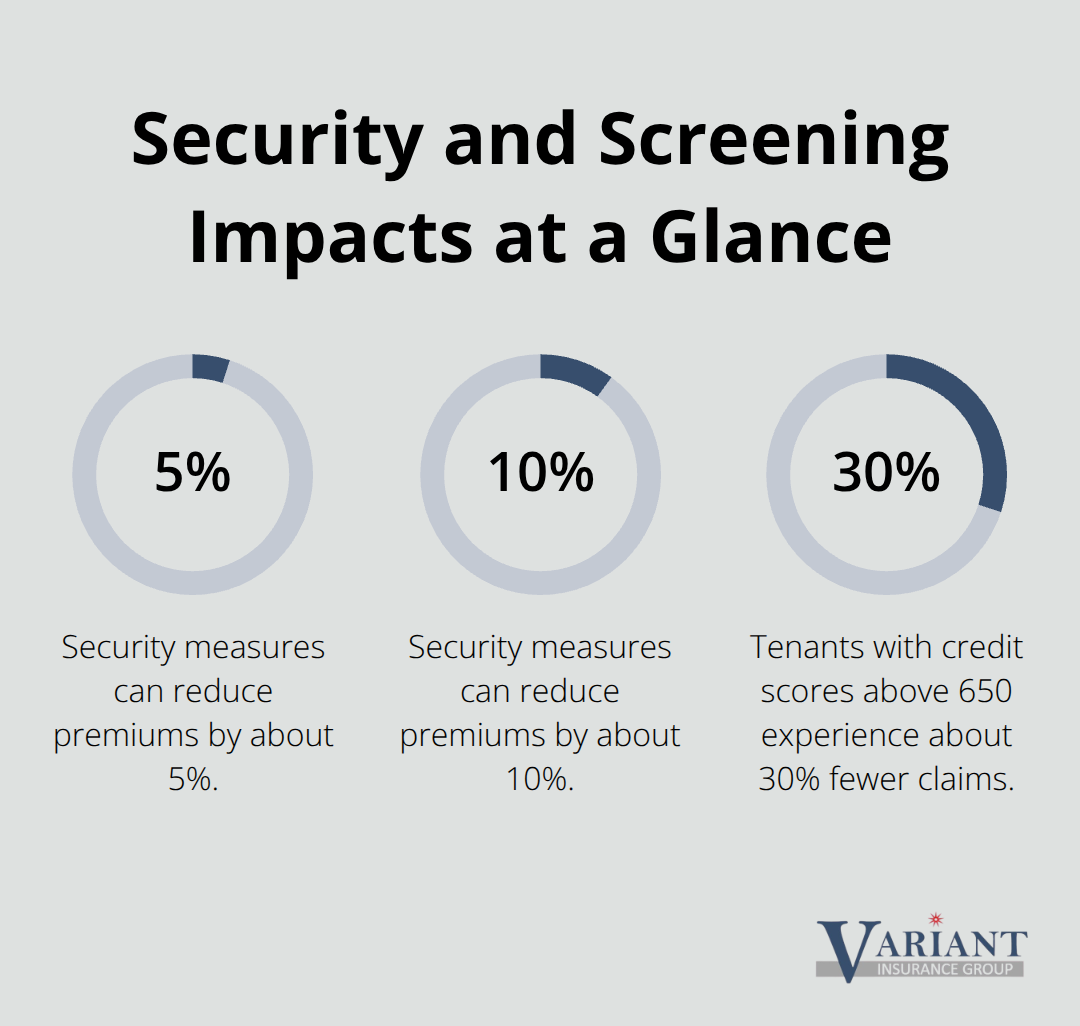 Security and Screening Impacts at a Glance

5%

Security measures can reduce premiums by about 5%.

10%

Security measures can reduce premiums by about 10%.

30%

Tenants with credit scores above 650 experience about 30% fewer claims.

VARIANT
INSURANCE GROUP