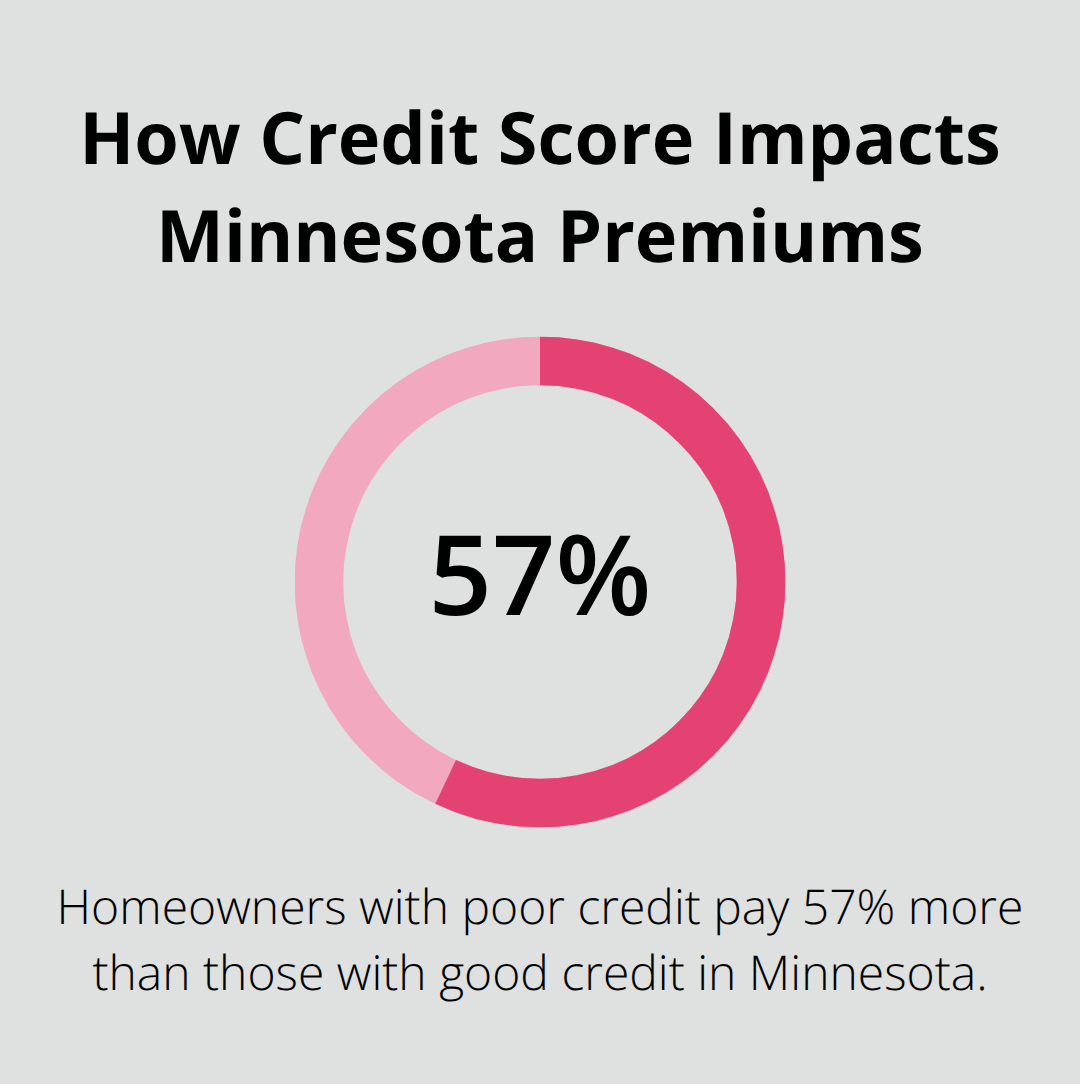 How Credit Score Impacts Minnesota Premiums

57%

Homeowners with poor credit pay 57% more than those with good credit in Minnesota.