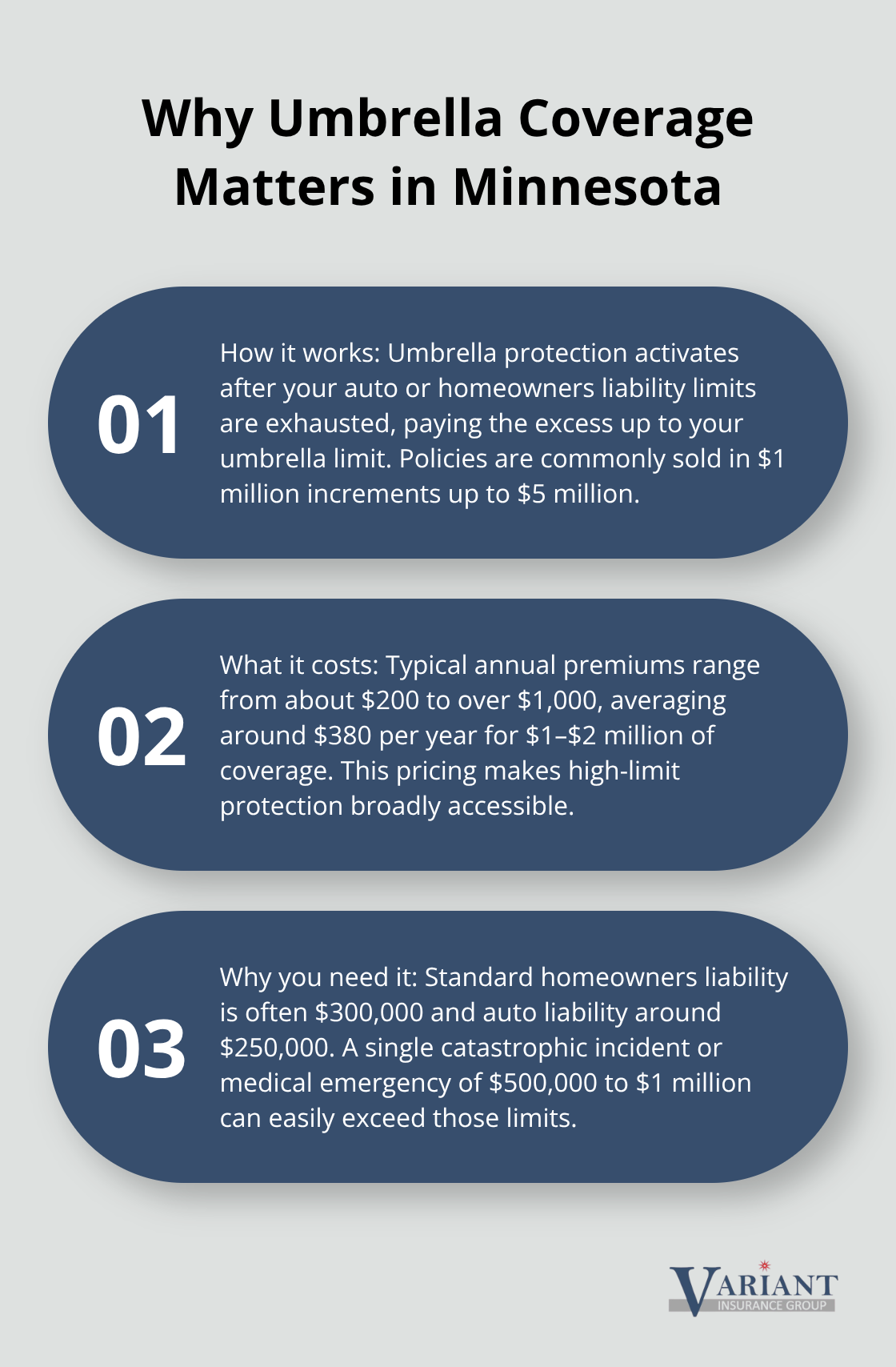 Why Umbrella Coverage Matters in Minnesota

01

How it works: Umbrella protection activates after your auto or homeowners liability limits are exhausted, paying the excess up to your umbrella limit. Policies are commonly sold in \$1 million increments up to \$5 million.

02

What it costs: Typical annual premiums range from about \$200 to over \$1,000, averaging around \$380 per year for \$1–\$2 million of coverage. This pricing makes high-limit protection broadly accessible.

03

Why you need it: Standard homeowners liability is often \$300,000 and auto liability around \$250,000. A single catastrophic incident or medical emergency of \$500,000 to \$1 million can easily exceed those limits.

VARIANT
INSURANCE GROUP